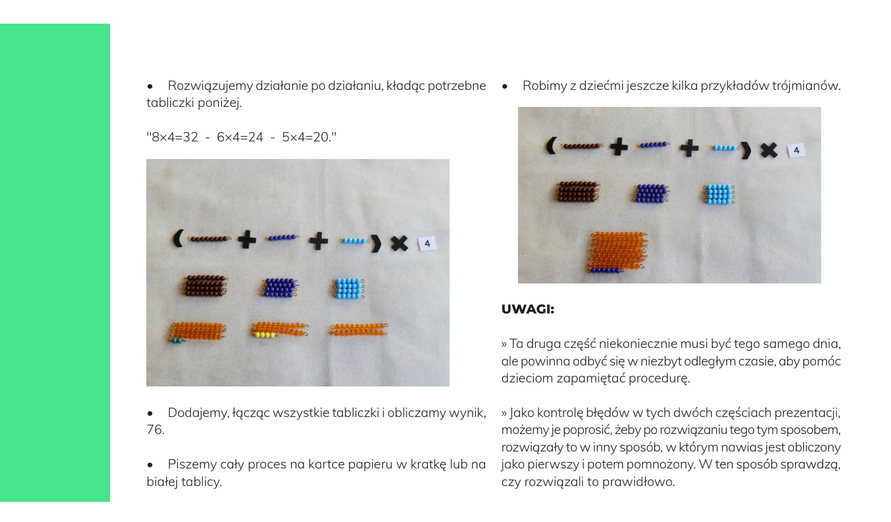 • Rozwiązujemy działanie po działaniu, kładąc potrzebne tabliczki poniżej.

"8×4=32 - 6×4=24 - 5×4=20."

4

• Dodajemy, łącząc wszystkie tabliczki i obliczamy wynik, 76.

• Piszemy cały proces na kartce papieru w kratkę lub na białej tablicy.

• Robimy z dziećmi jeszcze kilka przykładów trójmianów.

4

UWAGI:

» Ta druga część niekoniecznie musi być tego samego dnia, ale powinna odbyć się w niezbyt odległym czasie, aby pomóc dzieciom zapamiętać procedurę.

» Jako kontrolę błędów w tych dwóch częściach prezentacji, możemy je poprosić, żeby po rozwiązaniu tego tym sposobem, rozwiązały to w inny sposób, w którym nawias jest obliczony jako pierwszy i potem pomnożony. W ten sposób sprawdzą, czy rozwiązali to prawidłowo.