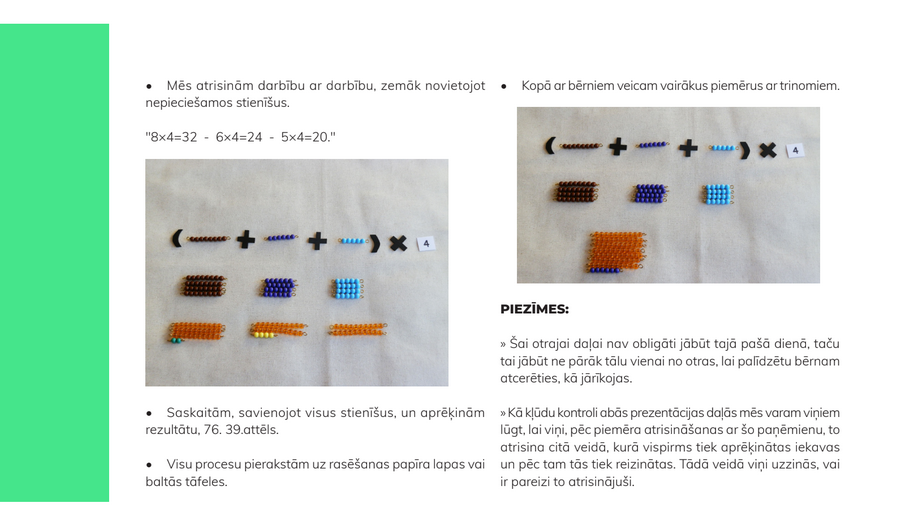 • Mēs atrisinām darbību ar darbību, zemāk novietojot nepieciešamos stienīšus.

"8×4=32 - 6×4=24 - 5×4=20."

4

• Saskaitām, savienojot visus stienīšus, un aprēķinām rezultātu, 76. 39.attēls.

• Visu procesu pierakstām uz rasēšanas papīra lapas vai baltās tāfeles.

• Kopā ar bērniem veicam vairākus piemērus ar trinomiem.

4

PIEZĪMES:

» Šai otrajai daļai nav obligāti jābūt tajā pašā dienā, taču tai jābūt ne pārāk tālu vienai no otras, lai palīdzētu bērnam atcerēties, kā jārīkojas.

» Kā kļūdu kontroli abās prezentācijas daļās mēs varam viņiem lūgt, lai viņi, pēc piemēra atrisināšanas ar šo paņēmienu, to atrisina citā veidā, kurā vispirms tiek aprēķinātas iekavas un pēc tam tās tiek reizinātas. Tādā veidā viņi uzzinās, vai ir pareizi to atrisinājuši.